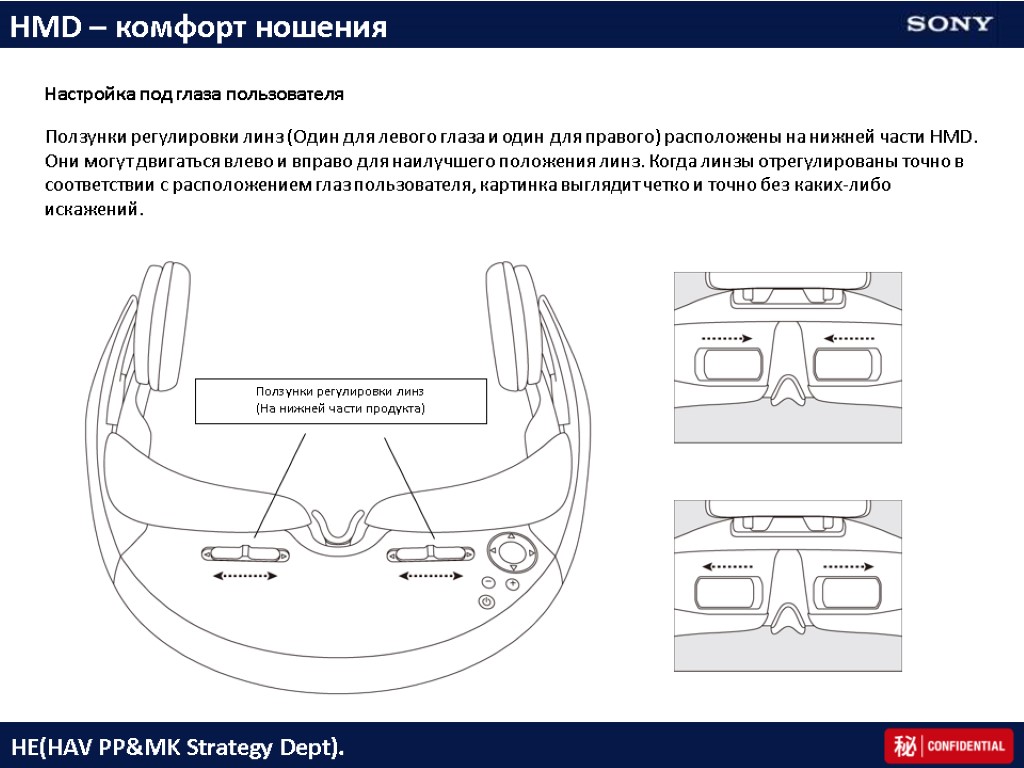 HMD – комфорт ношения

SONY

Настройка под глаза пользователя

Ползунки регулировки линз (Один для левого глаза и один для правого) расположены на нижней части HMD. Они могут двигаться влево и вправо для наилучшего положения линз. Когда линзы отрегулированы точно в соответствии с расположением глаз пользователя, картинка выглядит четко и точно без каких-либо искажений.

Ползунки регулировки линз
(На нижней части продукта)

HE(HAV PP&MK Strategy Dept).

秘 CONFIDENTIAL